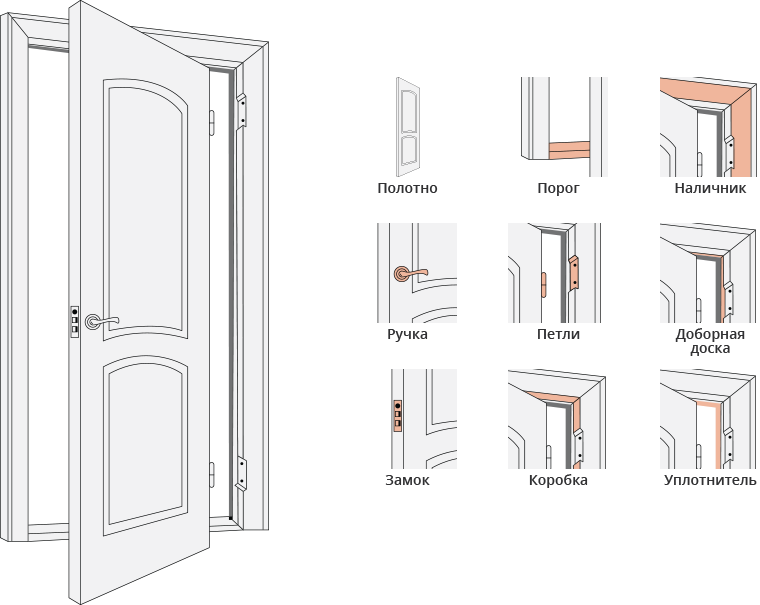 Полотно

Порог

Наличник

Ручка

Петли

Доборная доска

Замок

Коробка

Уплотнитель